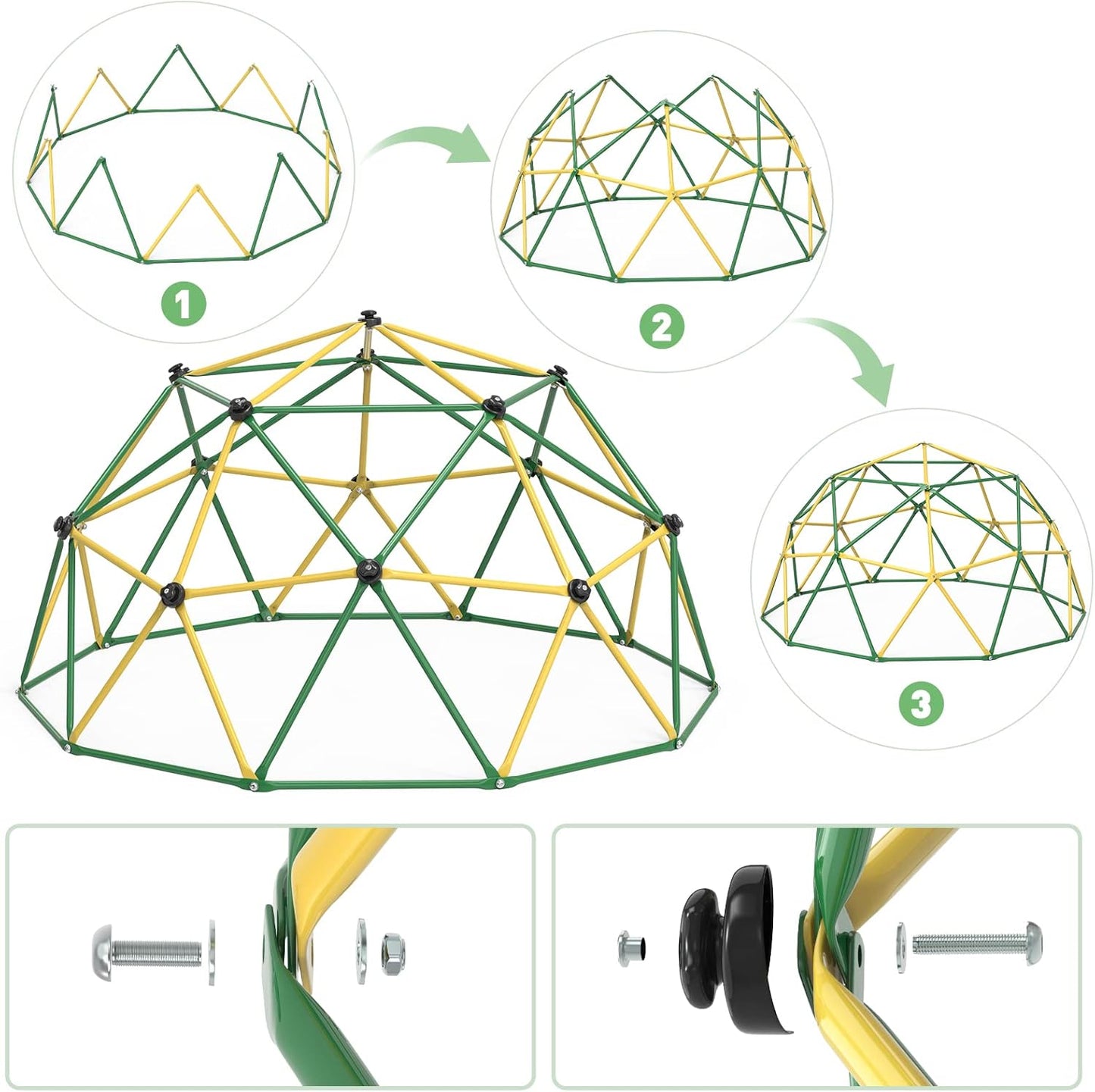 1

2

3