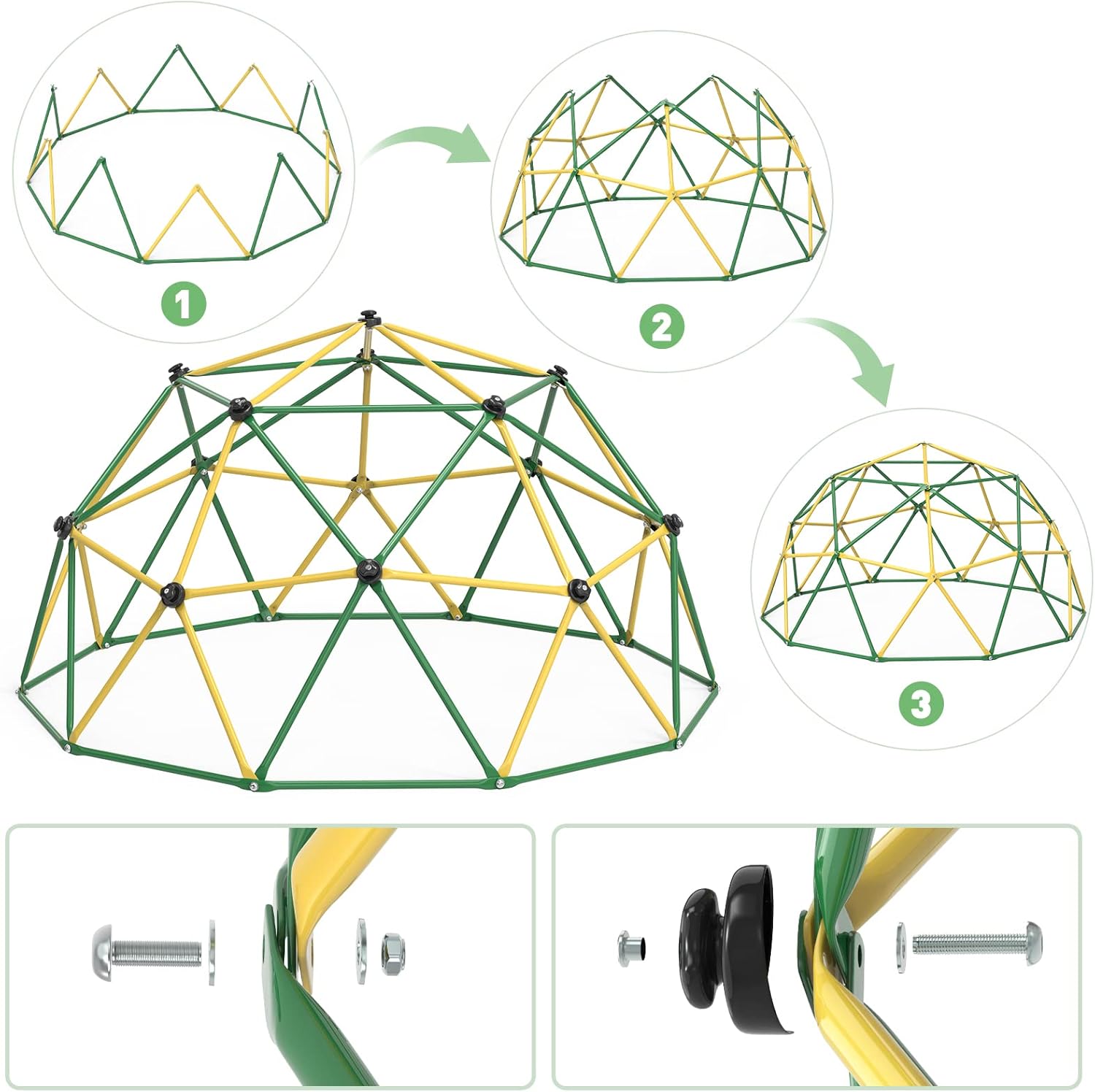 1

2

3